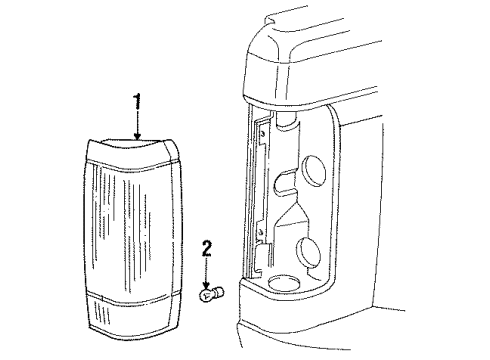 1

2