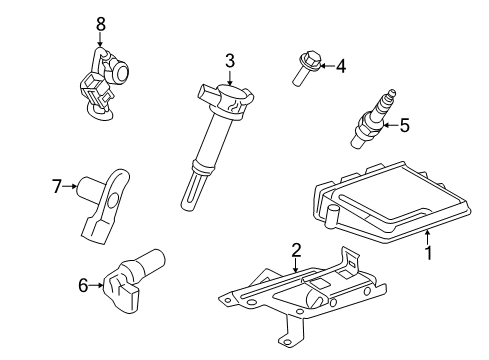 8
3
4
5
7
1
2
6