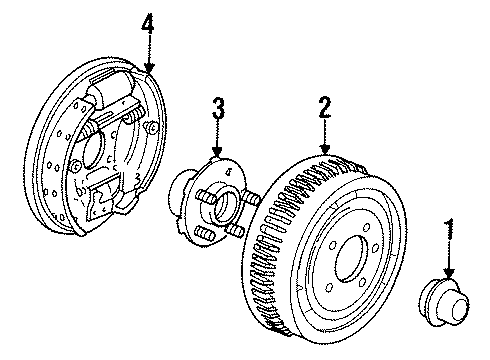 4
3
2
1