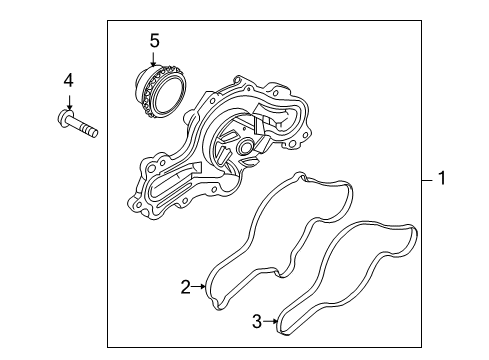 5
4
1
2
3