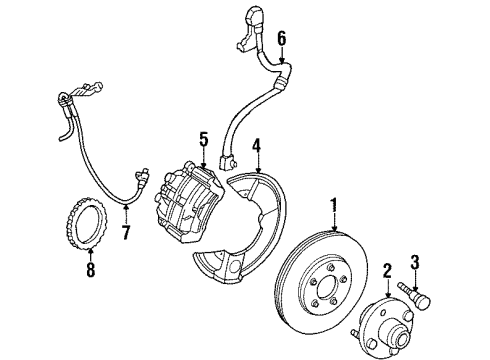 6
5
4
7
8
1
2
3