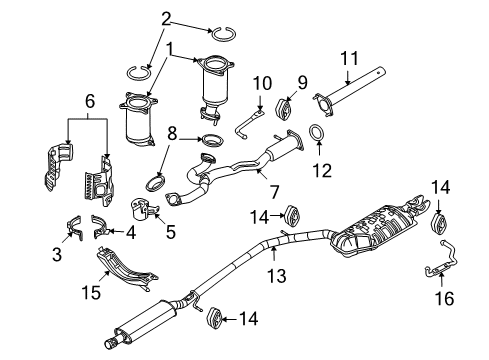 2
1
11
10
9
6
8
12
7
14
14
5
4
3
13
15
16
14