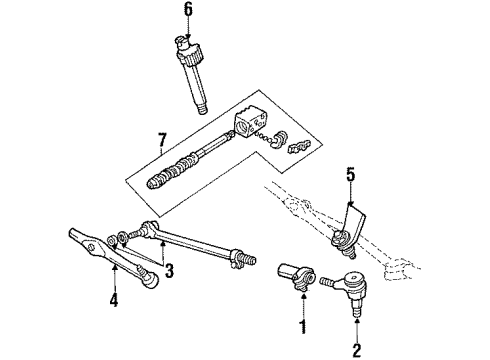 6
7
5
3
4
1
2