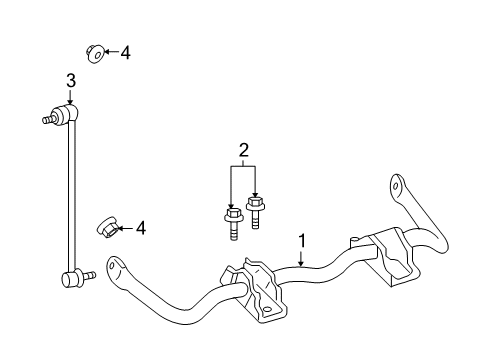 4
3
2
4
1