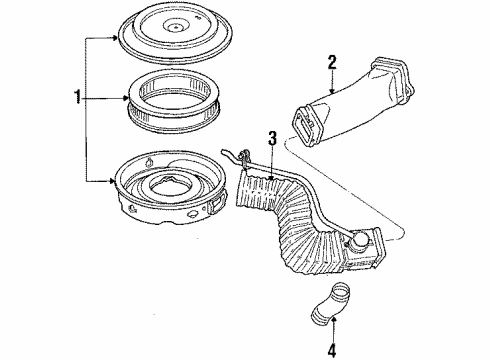 1
2
3
4