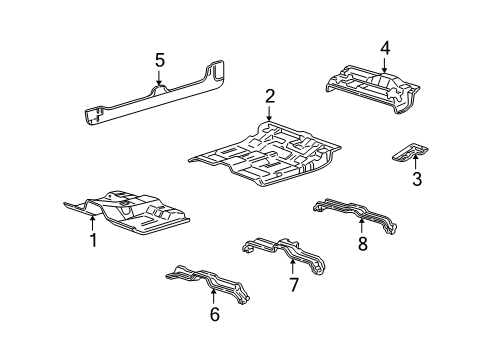 5
4
2
3
1
8
7
6