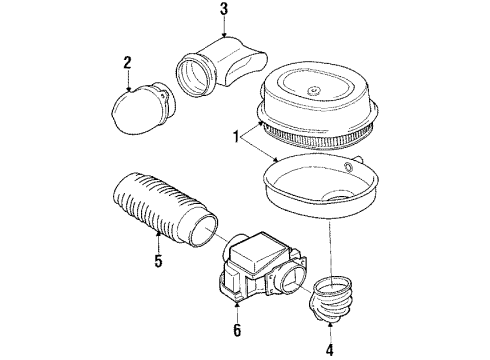 3
2
1
5
6
4