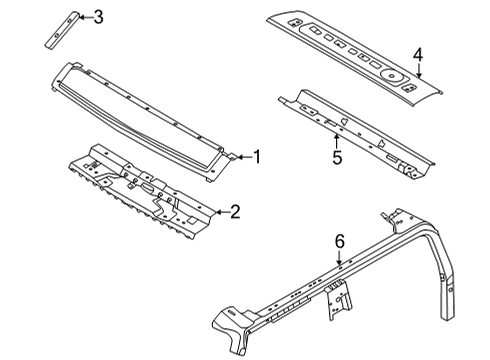 3
4
1
5
2
6