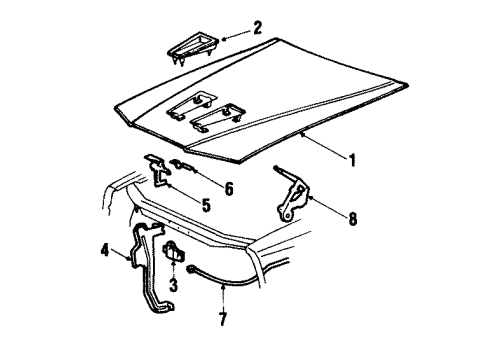 2
1
6
5
8
4
3
7