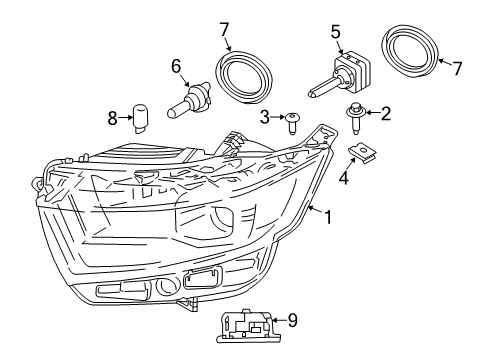 7
5
7
6
8
3
2
4
1
9