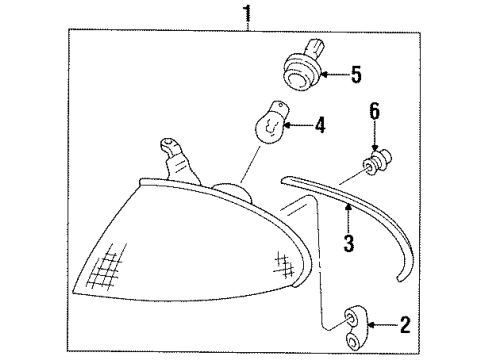 1
5
6
4
3
2