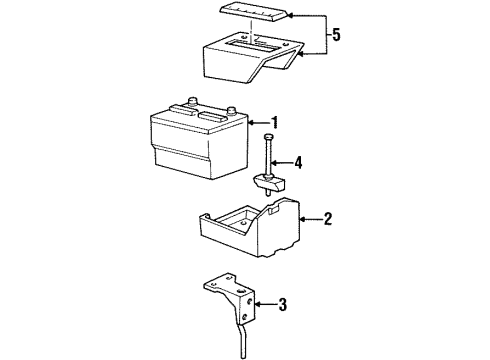 5
1
4
2
3