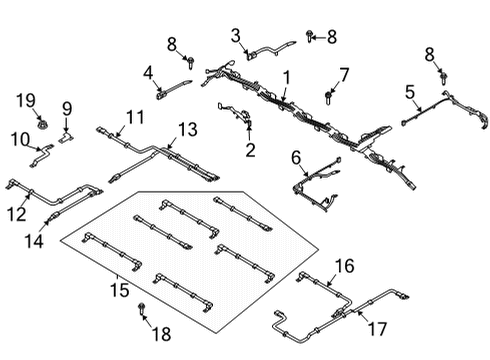 3
8
8
8
4
1
7
5
19
9
11
13
10
2
6
12
14
15
16
18
17