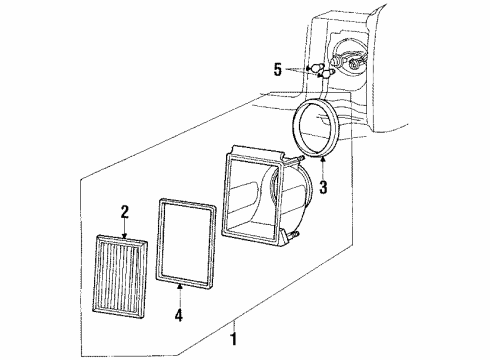 5
3
2
4
1