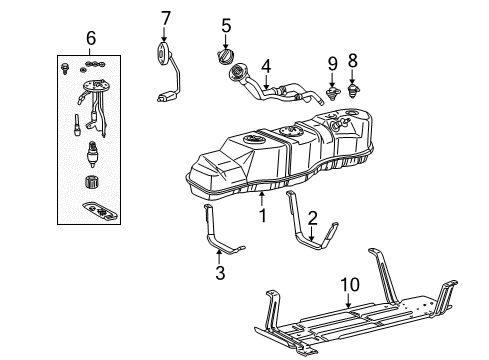 6
7
5
4
9
8
1
2
3
10